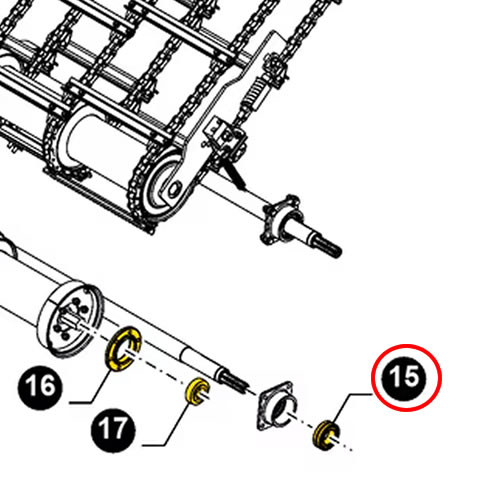 16

17

15