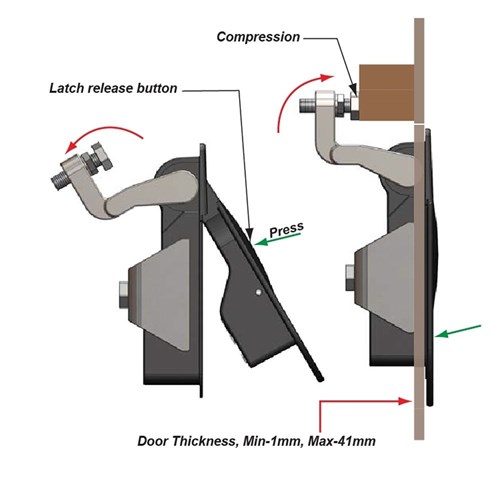 Compression

Latch release button

Press

Door Thickness, Min-1mm, Max-41mm