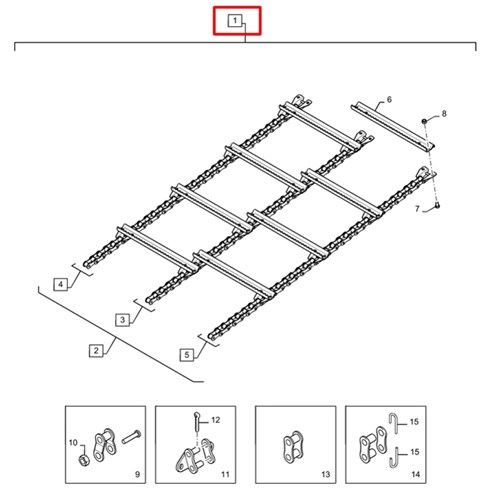 1
6
8
7
4
3
2
5
10
9
12
11
13
15
15
14