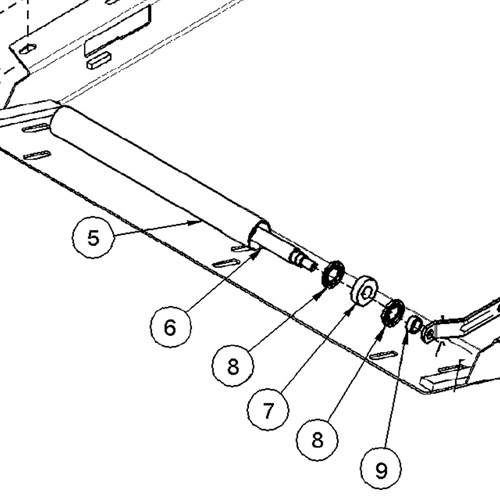 5
6
8
7
8
9