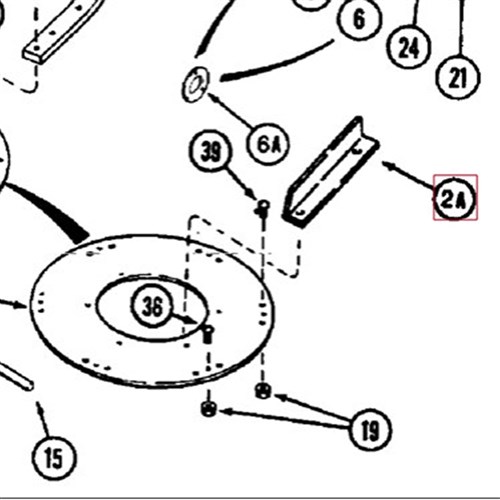 6
24
21
6A
39
2A
36
19
15