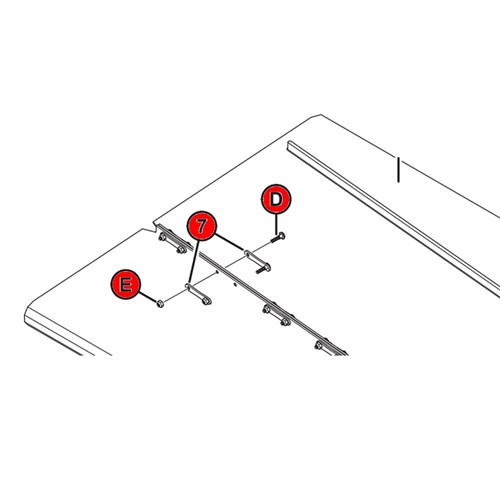 D
7
E