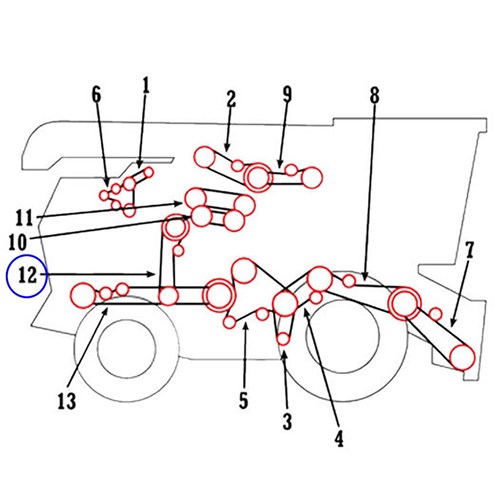 6
1
2
9
8
11
10
12
7
13
5
3
4