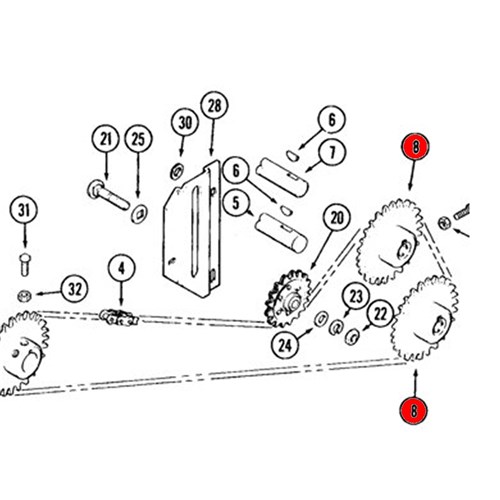 28
30
6
21
25
7
8
6
5
31
20
4
32
23
22
24
8