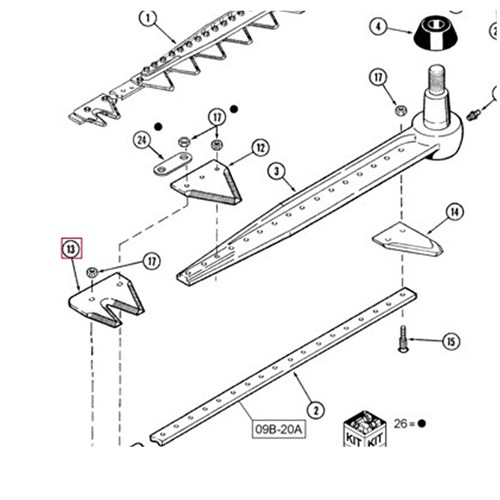 1
4
17
17
24
12
3
14
13
17
15
2
09B-20A
KIT KIT
26 = ●