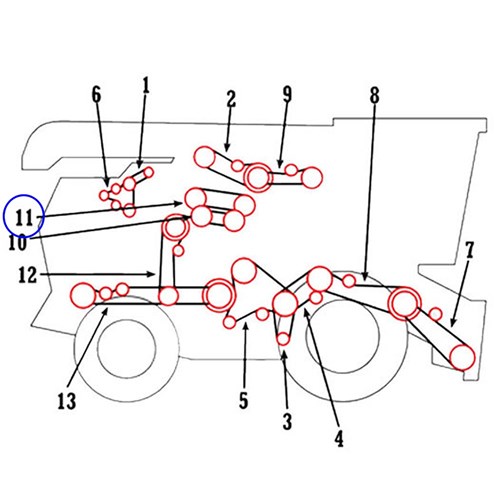 6
1
2
9
8
11
10
12
7
13
5
3
4