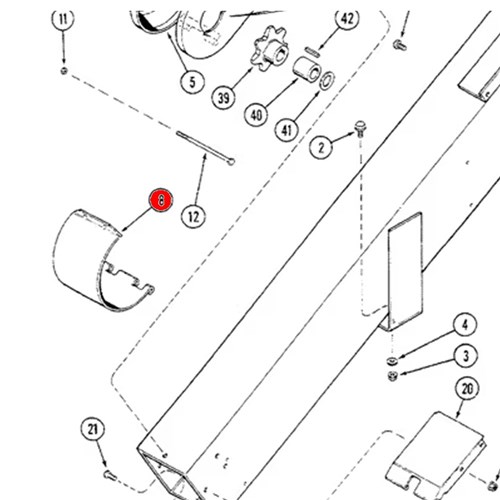 11
42
5
39
40
41
2
8
12
4
3
20
21