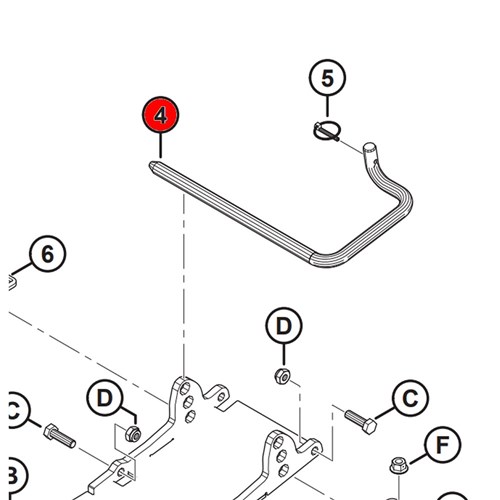 5
4
6
D
D
C
C
F
B