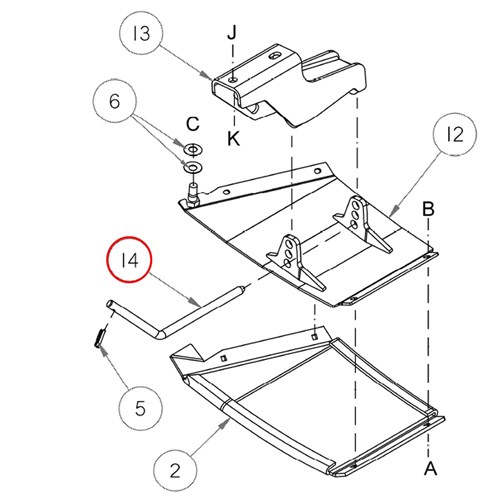 13
J
6
C
K
12
B
14
5
2
A