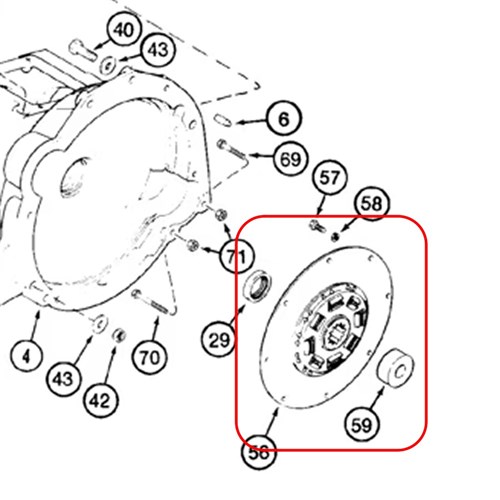 40
43
6
69
57
58
71
29
4
43
42
70
59
56