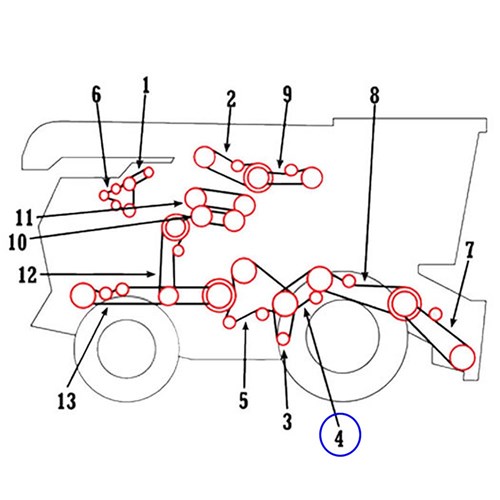 6
1
2
9
8
11
10
12
7
13
5
3
4