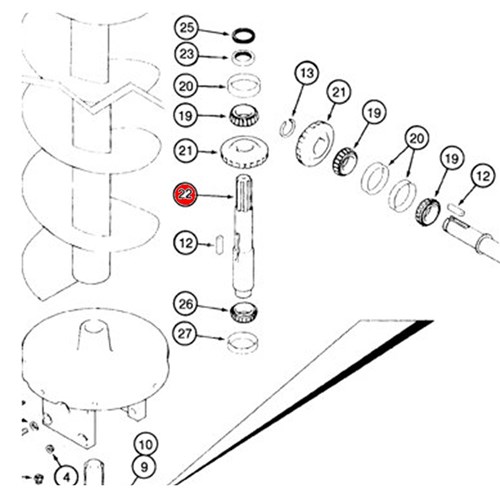 25
23
20
19
21
22
12
26
27
13
21
19
20
19
12
10
9
4