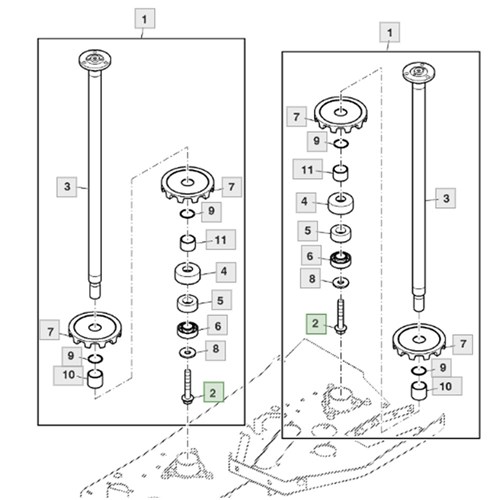 1
3
7
9
11
4
5
6
8
2
7
9
10
1
7
9
11
4
5
6
8
2
3
7
9
10