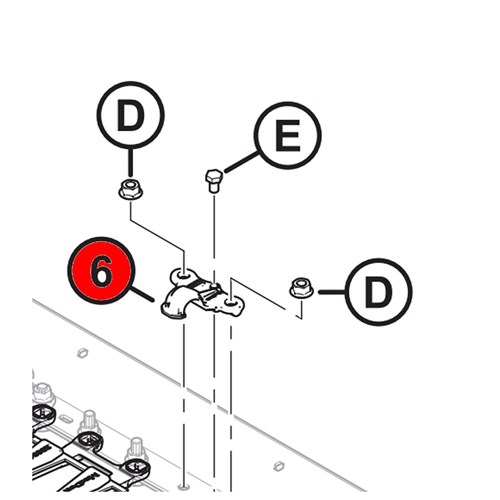 D

E

6

D