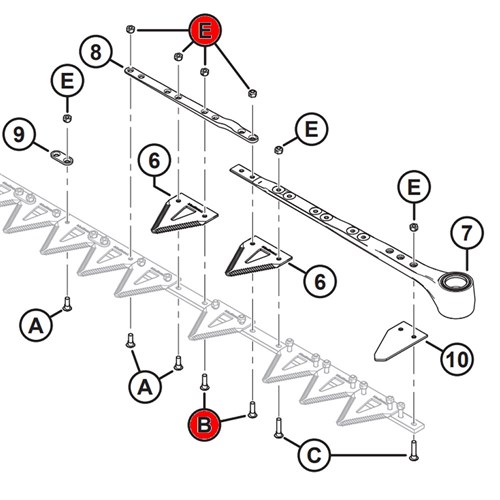 E
8
E
9
E
6
E
7
6
A
10
A
B
C