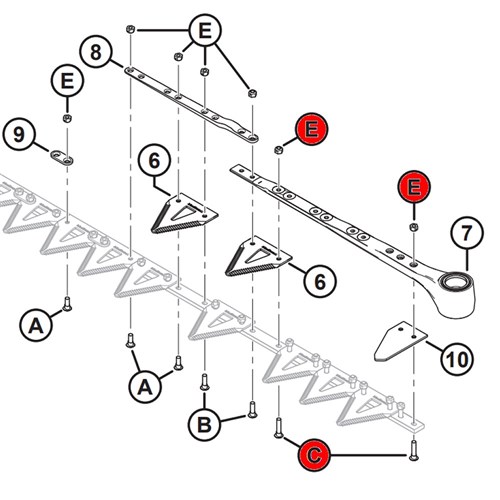 E
8
E
9
6
E
E
7
6
A
10
A
B
C