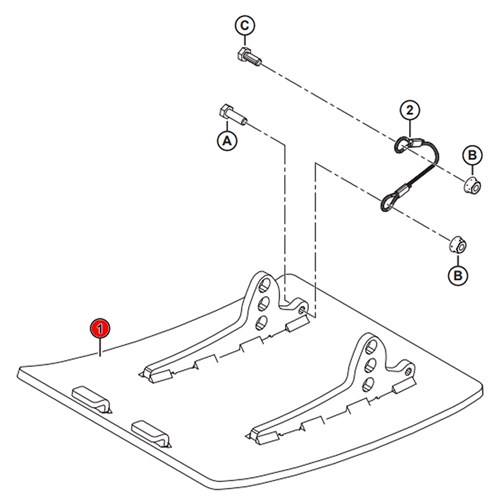 C
2
A
B
B
1