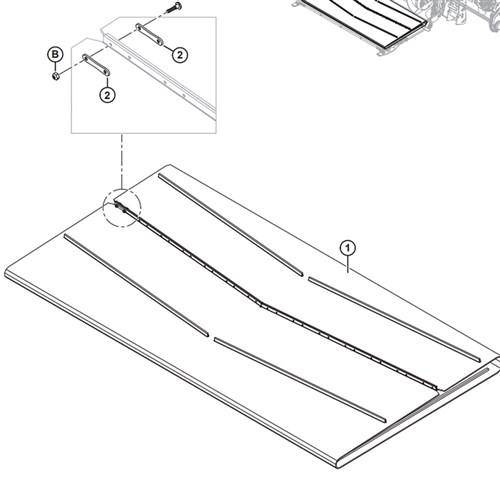 B
2
2
1