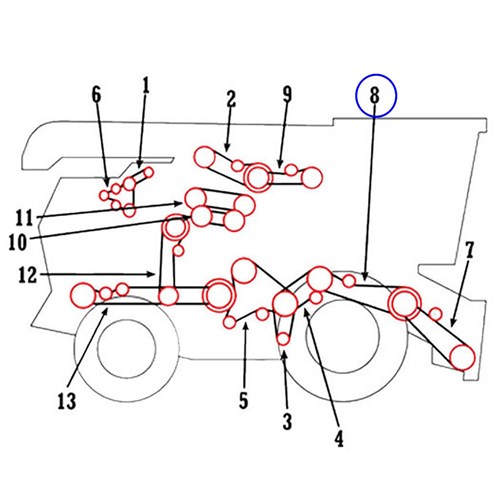 6
1
2
9
8
11
10
12
7
13
5
3
4