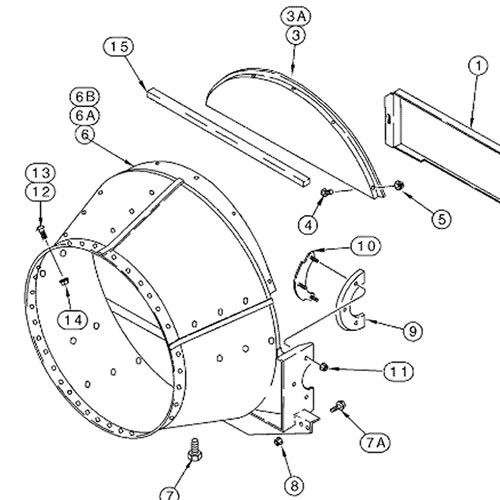 3A
3
15
1
6B
6A
6
13
12
4
5
10
14
9
11
7A
7
8