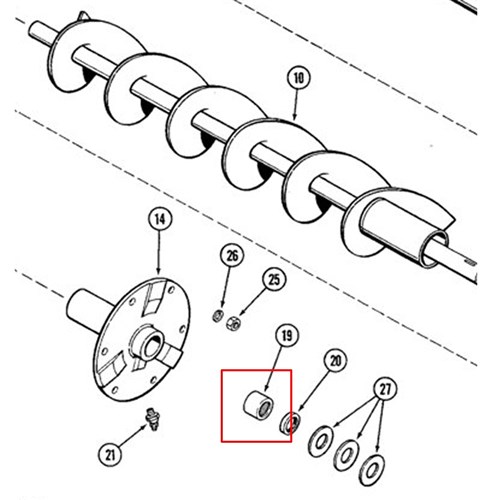 10
14
26
25
19
20
27
21