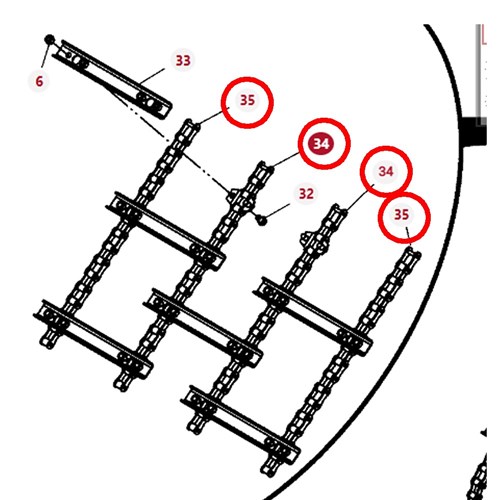 6
33
35
34
32
34
35