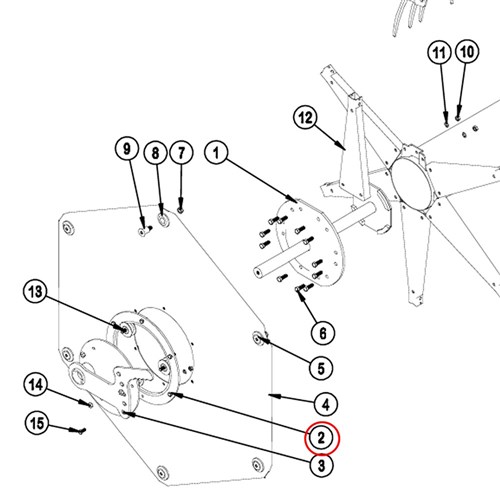 11
10
12
9
8
7
1
13
6
5
14
4
15
2
3