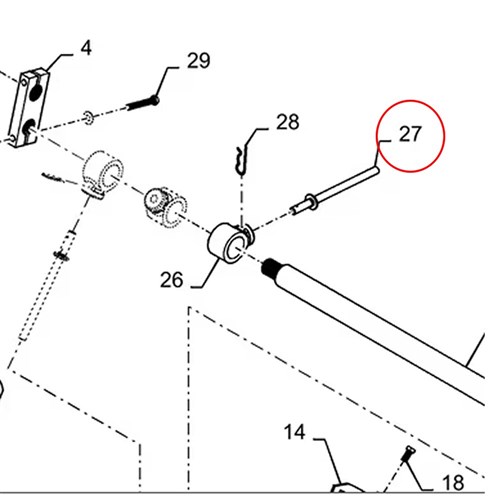 4
29
28
27
26
14
18