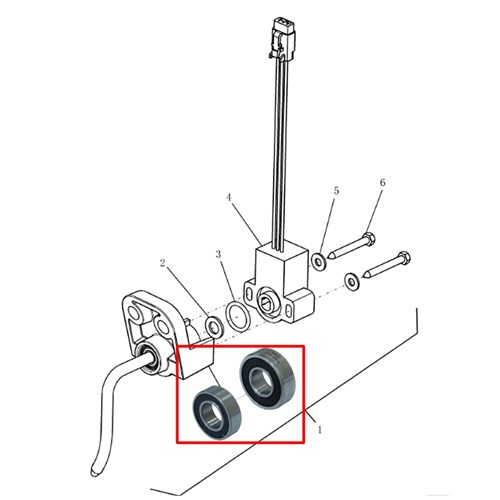 6
5
4
3
2
1