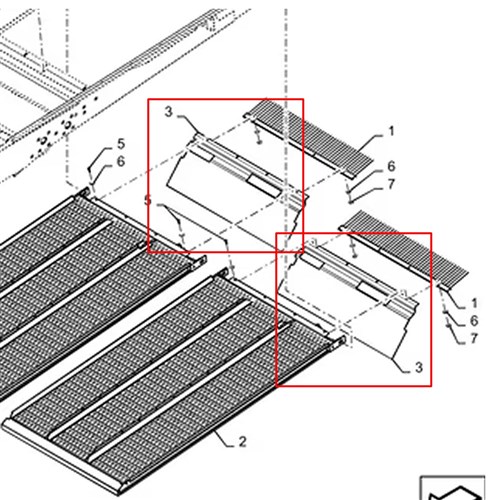 3
1
5
6
6
7
5
1
6
7
3
2