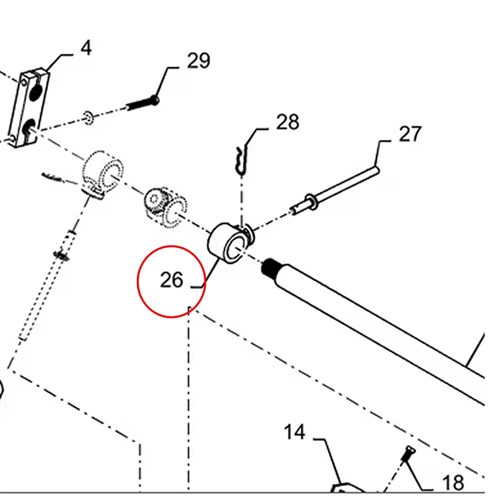 4
29
28
27
26
14
18