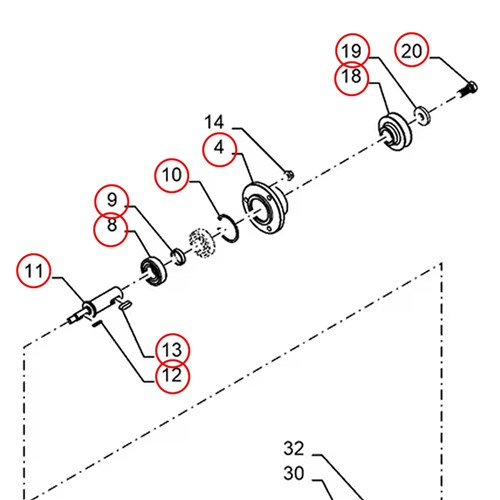 19
20
18
14
4
10
9
8
11
13
12
32
30