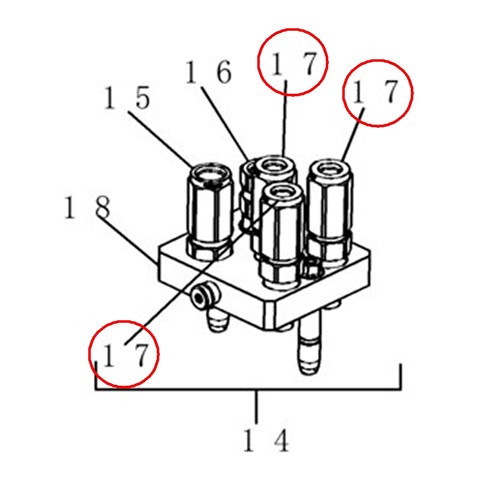 17
16
17
15
18
17
14