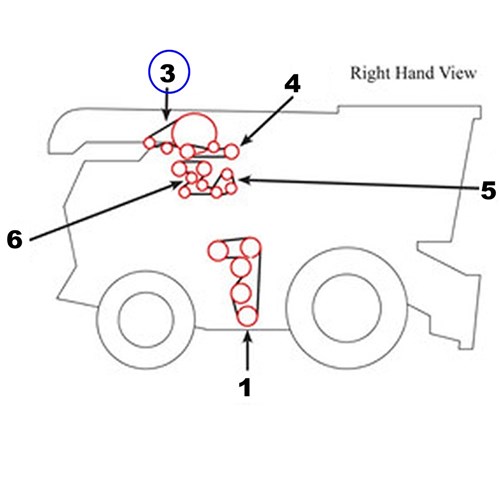 3

Right Hand View

4

5

6

1