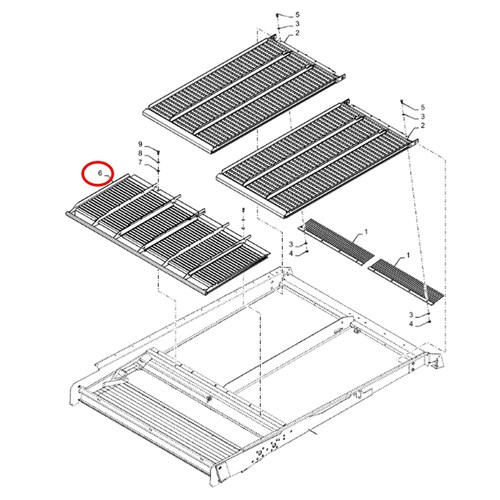 5
3
2
5
3
2
9
8
7
6
1
3
4
1
3
4