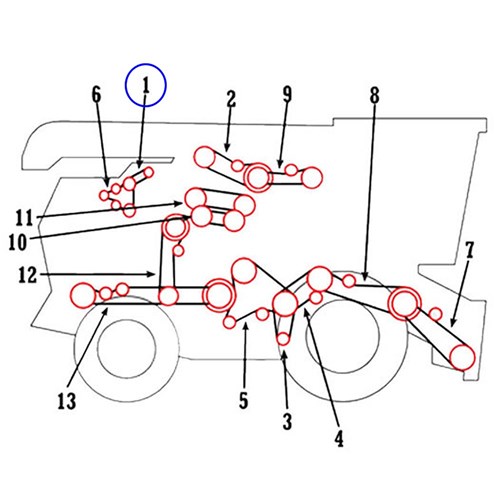 6
1
2
9
8
11
10
12
7
13
5
3
4