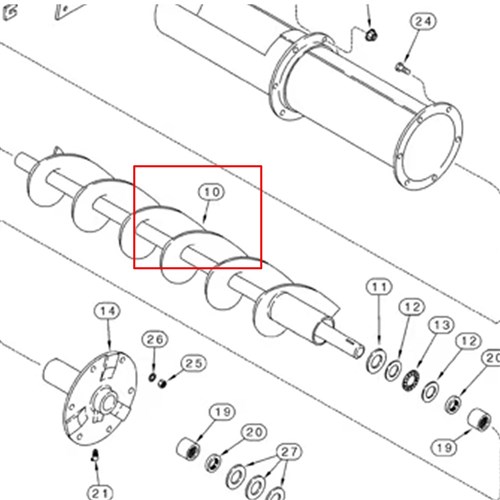 24
10
11
12
13
12
20
14
26
25
19
20
27
19
21