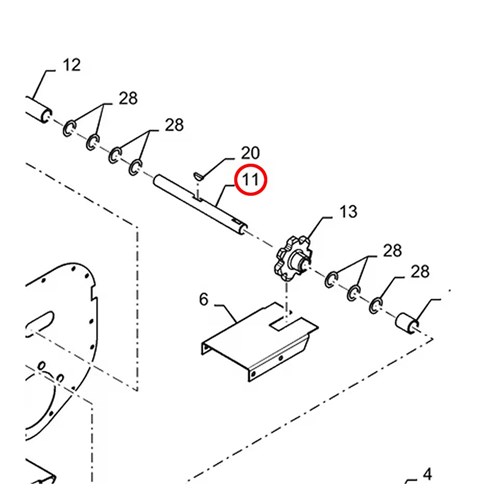 12
28
28
20
11
13
28
28
6
4