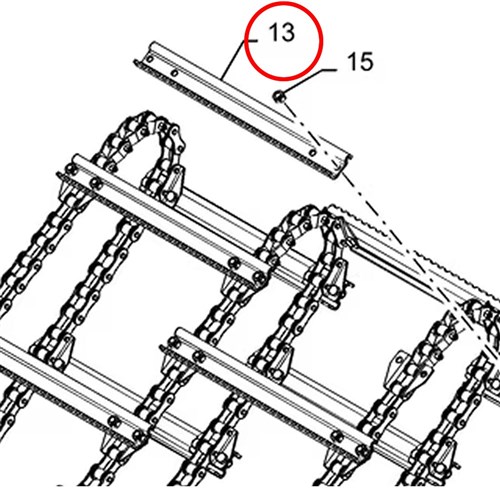 13
15