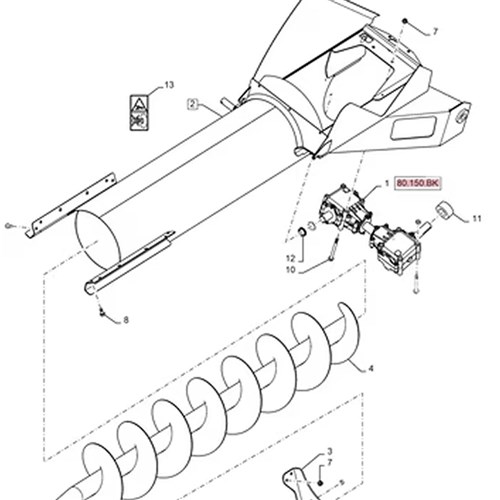 7
13
2
1
80.150.BK
11
12
10
8
4
3
7
5