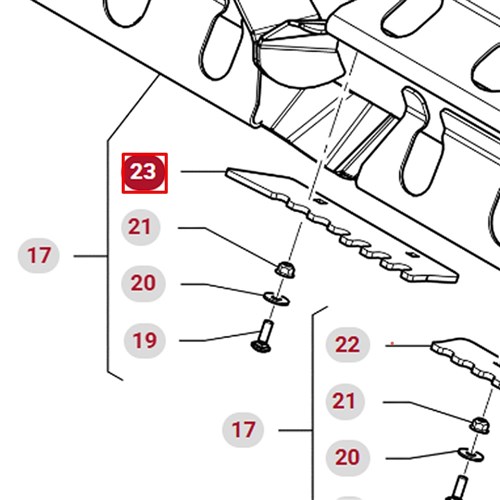 23
21
17
20
19
22
21
17
20