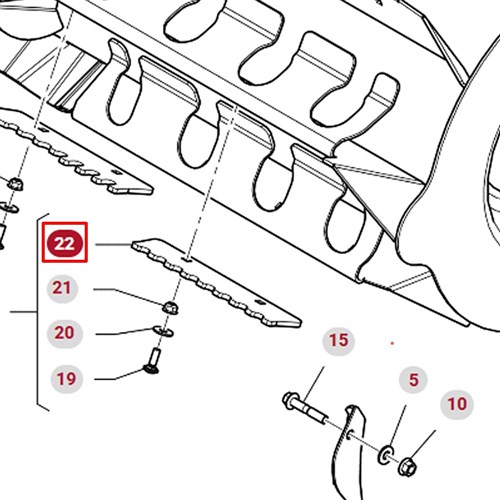 22
21
20
19
15
5
10