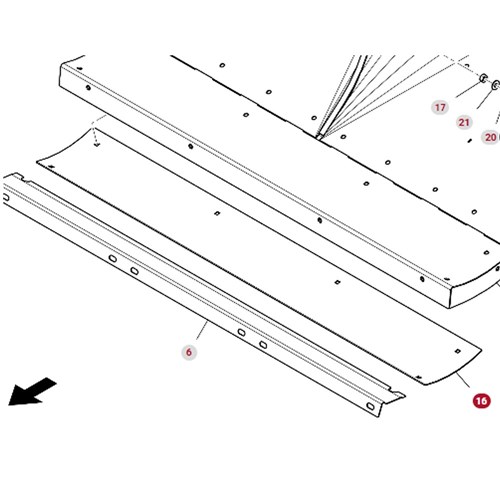 17
21
20
6
16