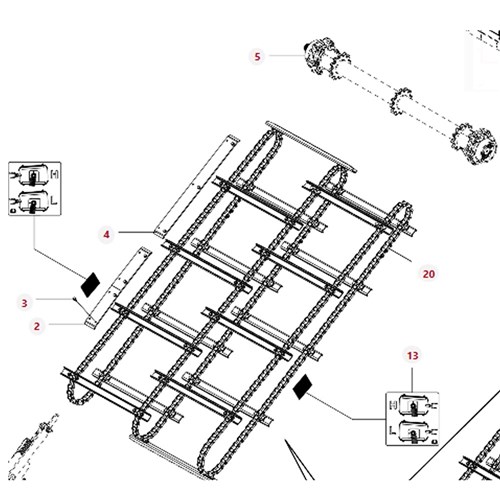 5

H

L

4

20

3

2

13

H

L