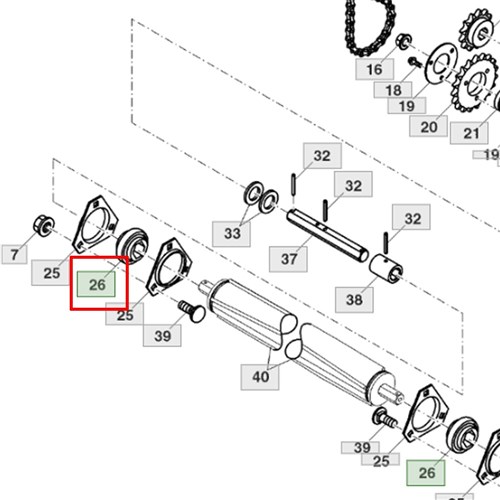 16
18
19
20
21
19
32
32
32
33
37
38
7
25
26
25
39
40
39
25
26