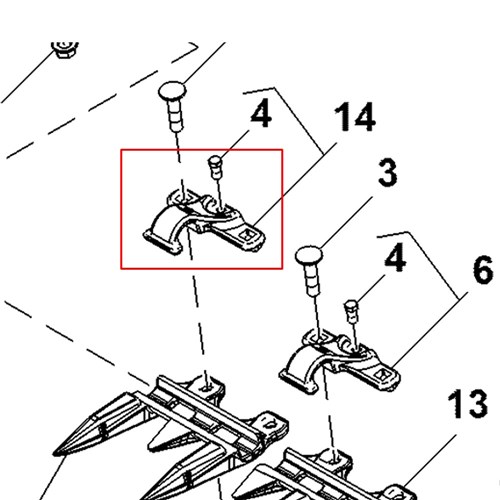 4
14
3
4
6
13