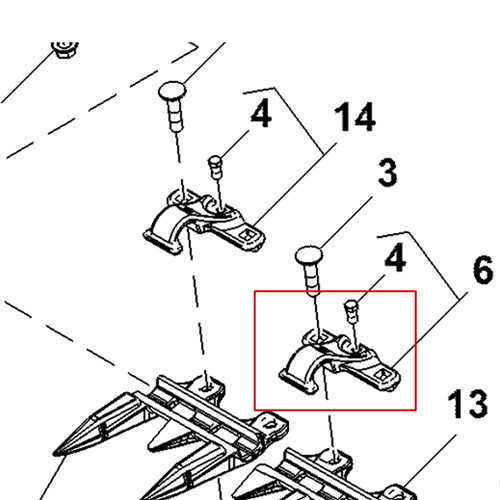 4
14
3
4
6
13