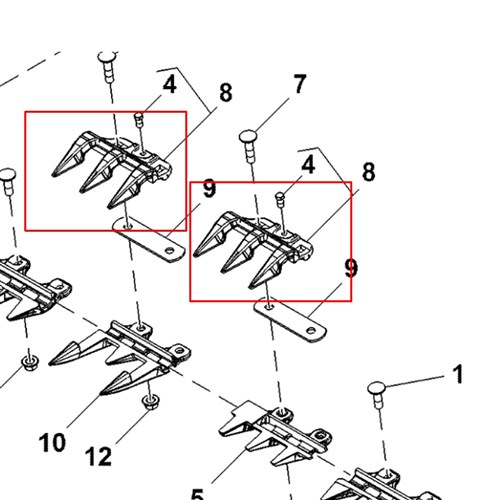 4
8
7
4
8
9
9
1
10
12
5