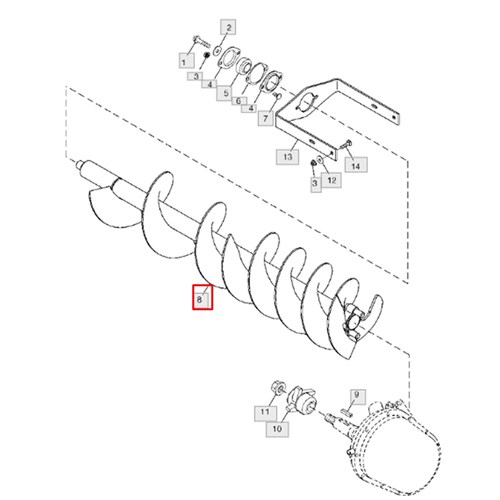 2
1
3
4
5
6
4
7
13
14
3
12
8
9
11
10