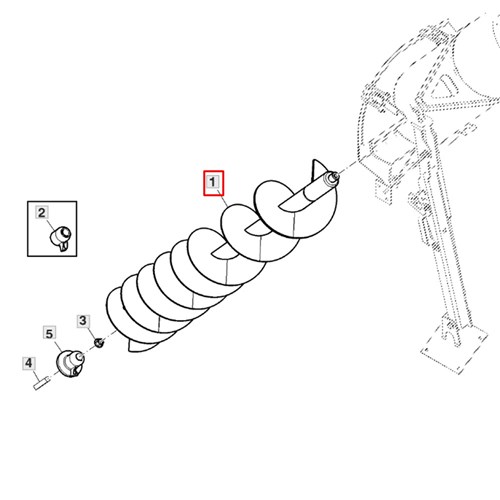 1
2
3
5
4